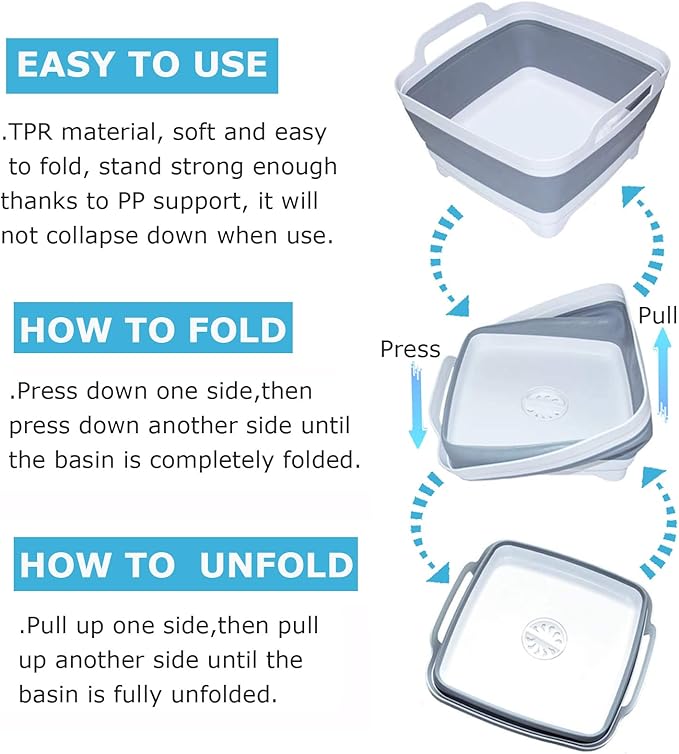 EASY TO USE

.TPR material, soft and easy to fold, stand strong enough thanks to PP support, it will not collapse down when use.

HOW TO FOLD

.Press down one side,then press down another side until the basin is completely folded.

HOW TO UNFOLD

.Pull up one side,then pull up another side until the basin is fully unfolded.

Pull

Press