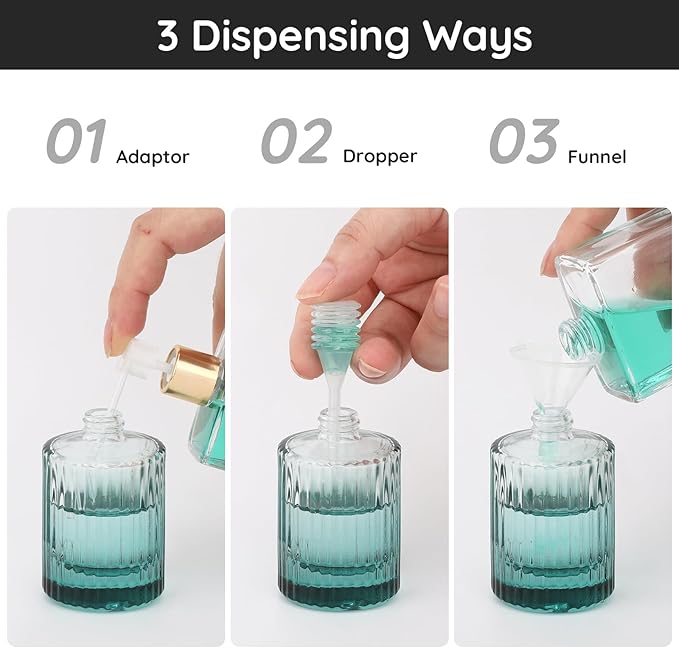 3 Dispensing Ways

01 Adaptor

02 Dropper

03 Funnel