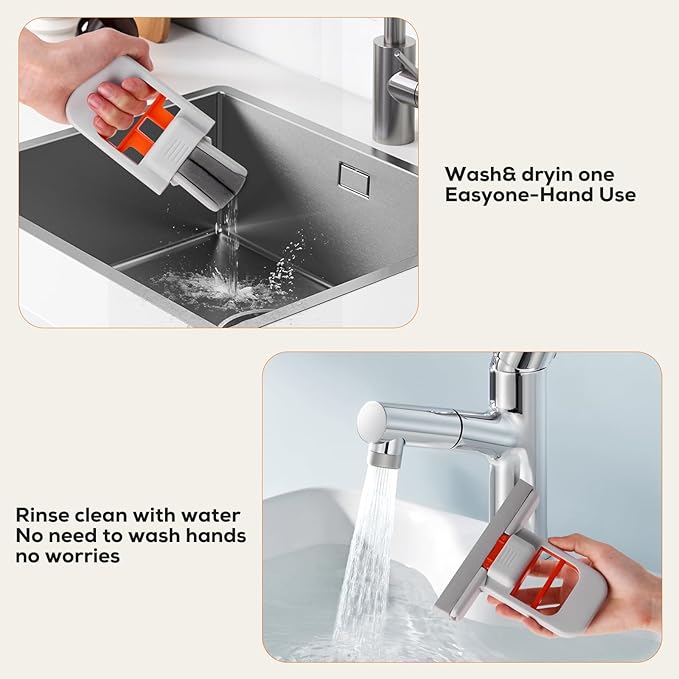 Wash& dryin one
Easyone-Hand Use

Rinse clean with water
No need to wash hands
no worries