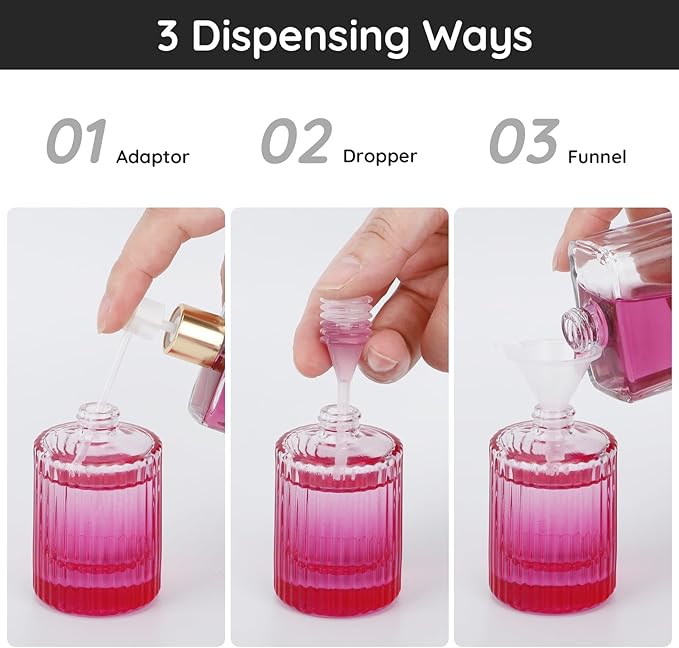 3 Dispensing Ways

01 Adaptor

02 Dropper

03 Funnel