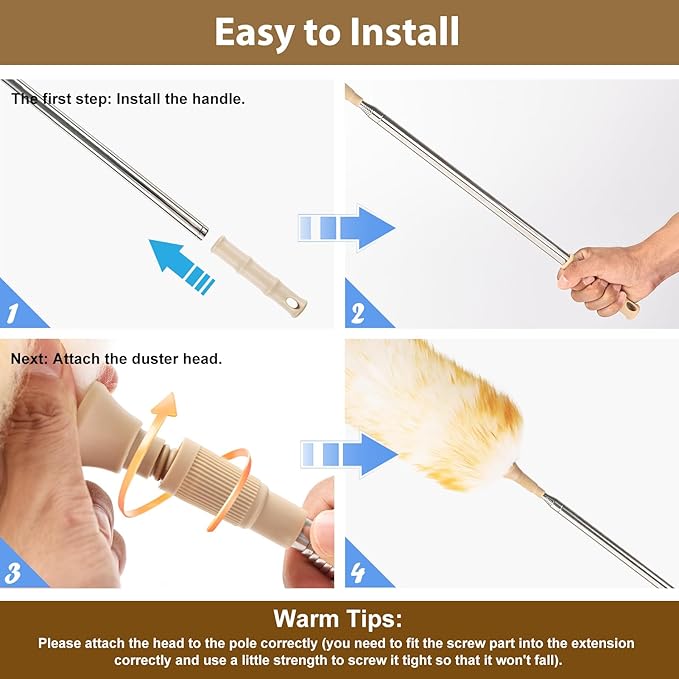 Easy to Install

The first step: Install the handle.

1

2

Next: Attach the duster head.

3

4

Warm Tips:
Please attach the head to the pole correctly (you need to fit the screw part into the extension correctly and use a little strength to screw it tight so that it won't fall).