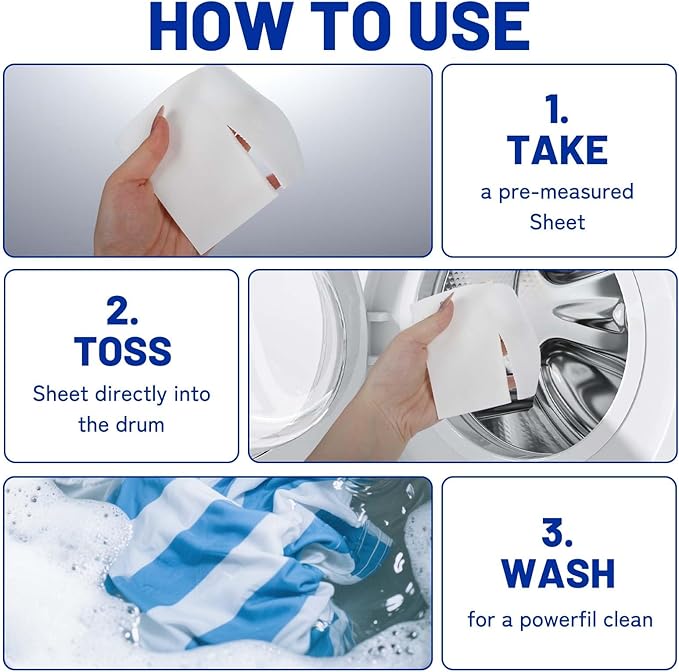 HOW TO USE

1.
TAKE
a pre-measured Sheet

2.
TOSS
Sheet directly into the drum

3.
WASH
for a powerfil clean