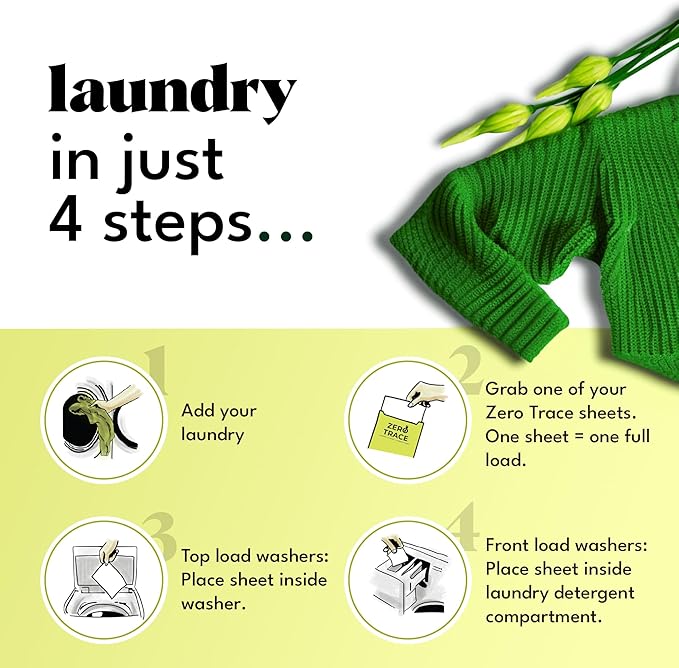 laundry
in just
4 steps...

1
Add your laundry

2
ZERO TRACE
Grab one of your Zero Trace sheets. One sheet = one full load.

3
Top load washers: Place sheet inside washer.

4
Front load washers: Place sheet inside laundry detergent compartment.