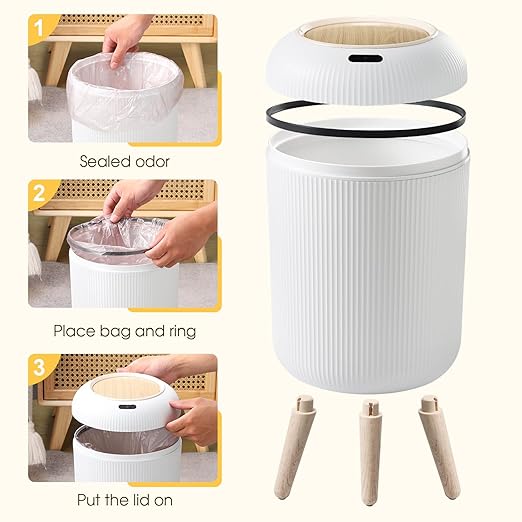 1

Sealed odor

2

Place bag and ring

3

Put the lid on