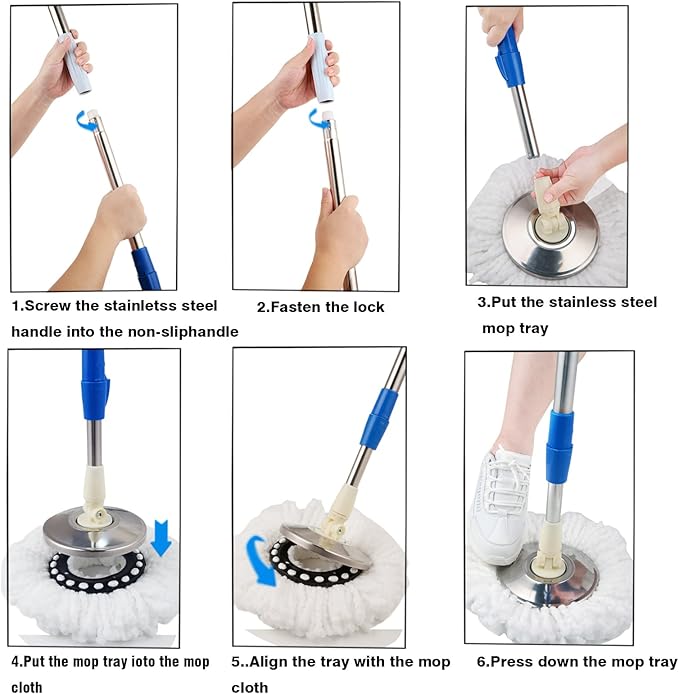 1.Screw the stainletss steel handle into the non-sliphandle

2.Fasten the lock

3.Put the stainless steel mop tray

4.Put the mop tray ioto the mop cloth

5..Align the tray with the mop cloth

6.Press down the mop tray