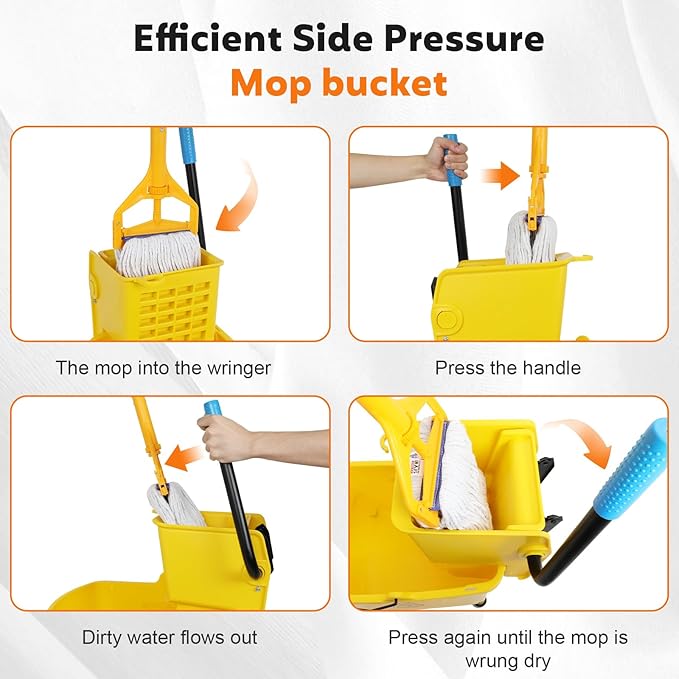 Efficient Side Pressure
Mop bucket

The mop into the wringer

Press the handle

Dirty water flows out

Press again until the mop is wrung dry