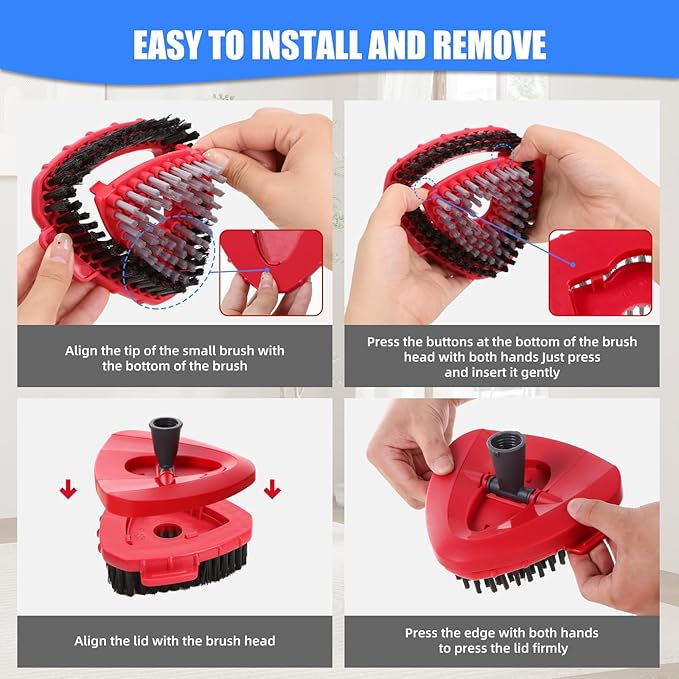 EASY TO INSTALL AND REMOVE

Align the tip of the small brush with the bottom of the brush

Press the buttons at the bottom of the brush head with both hands Just press and insert it gently

Align the lid with the brush head

Press the edge with both hands to press the lid firmly