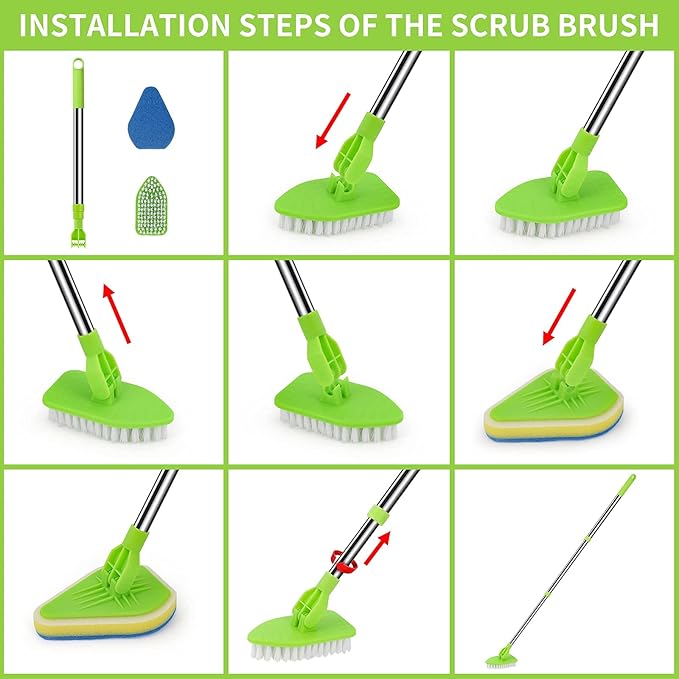 INSTALLATION STEPS OF THE SCRUB BRUSH