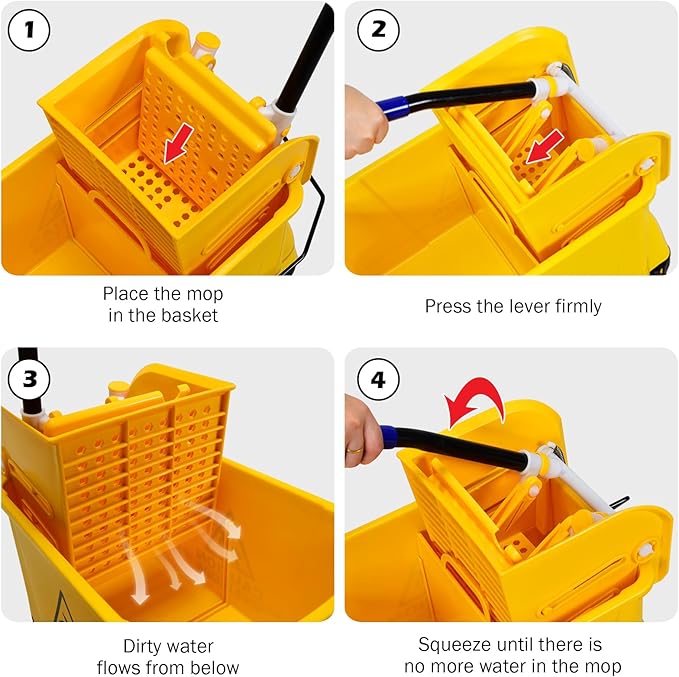 1

Place the mop in the basket

2

Press the lever firmly

3

Dirty water flows from below

4

Squeeze until there is no more water in the mop