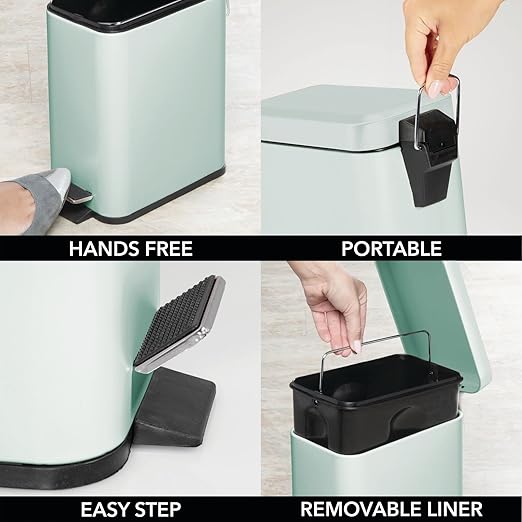 HANDS FREE

PORTABLE

EASY STEP

REMOVABLE LINER