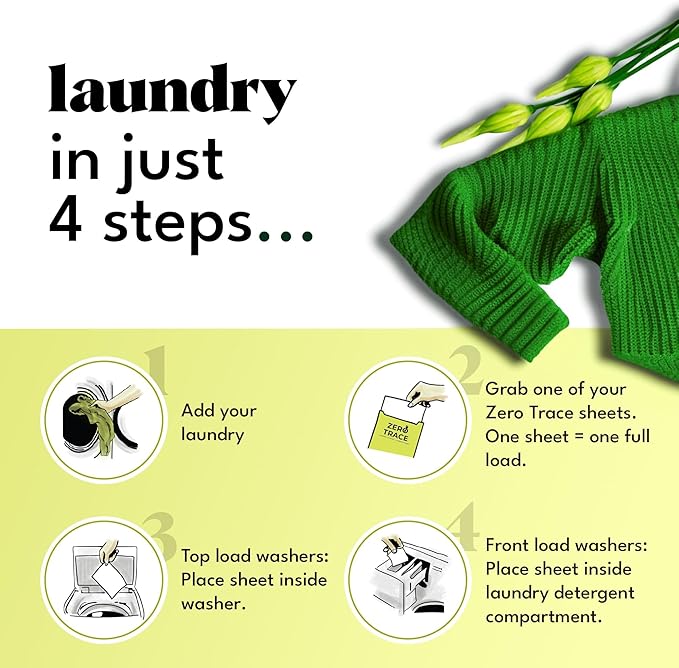 laundry
in just
4 steps...

1
Add your laundry

2
ZERO TRACE
Grab one of your Zero Trace sheets. One sheet = one full load.

3
Top load washers: Place sheet inside washer.

4
Front load washers: Place sheet inside laundry detergent compartment.