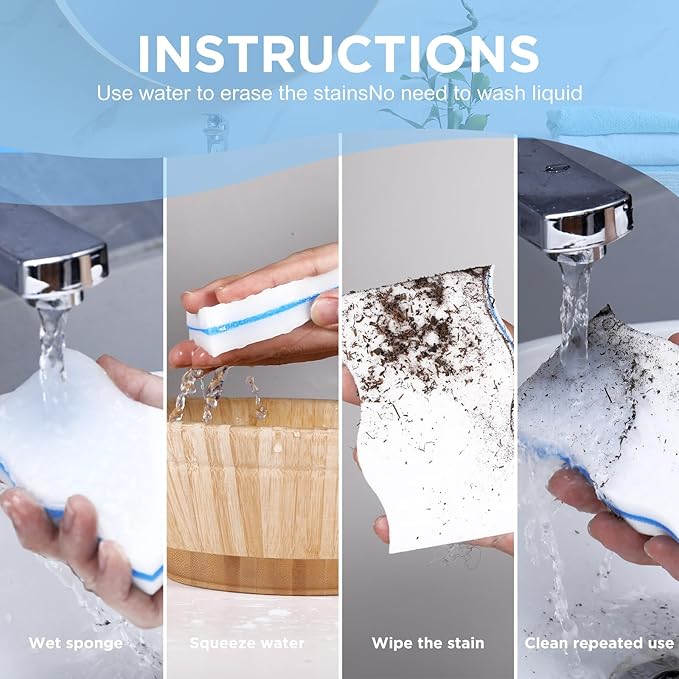 INSTRUCTIONS
Use water to erase the stainsNo need to wash liquid

Wet sponge

Squeeze water

Wipe the stain

Clean repeated use