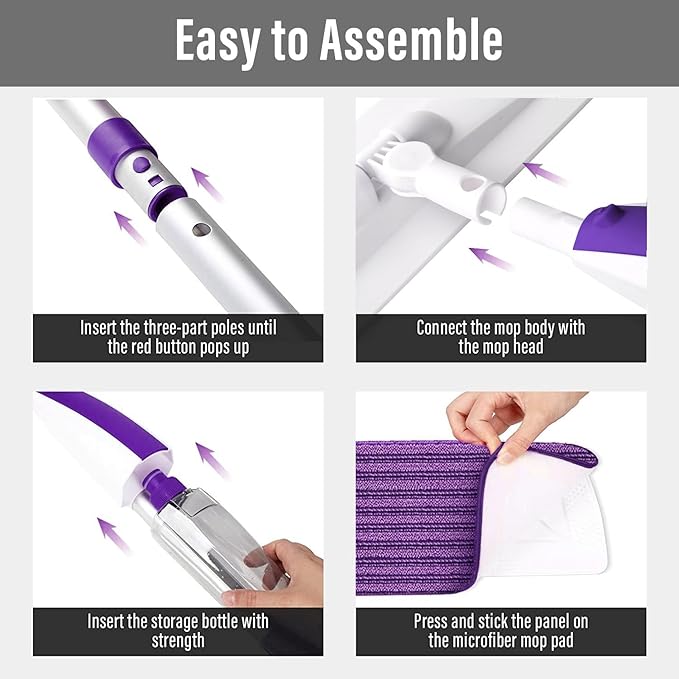 Easy to Assemble

Insert the three-part poles until the red button pops up

Connect the mop body with the mop head

Insert the storage bottle with strength

Press and stick the panel on the microfiber mop pad