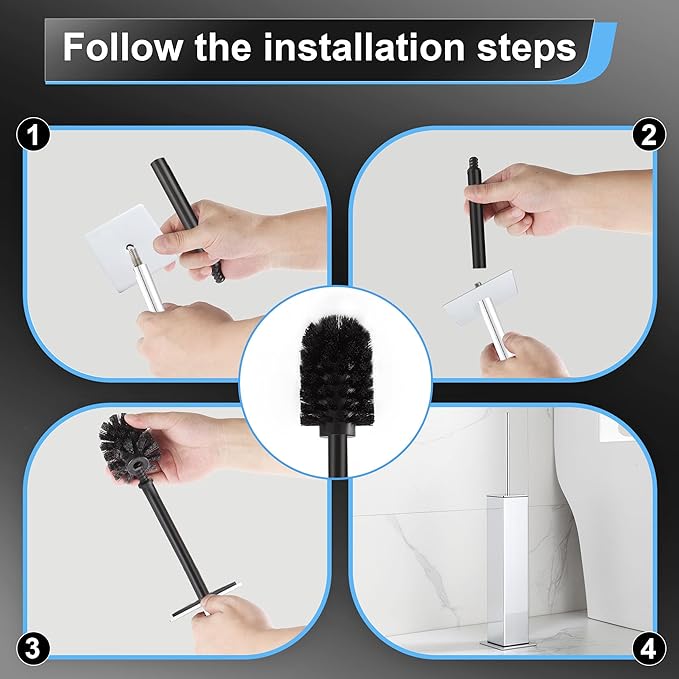 Follow the installation steps

1

2

3

4