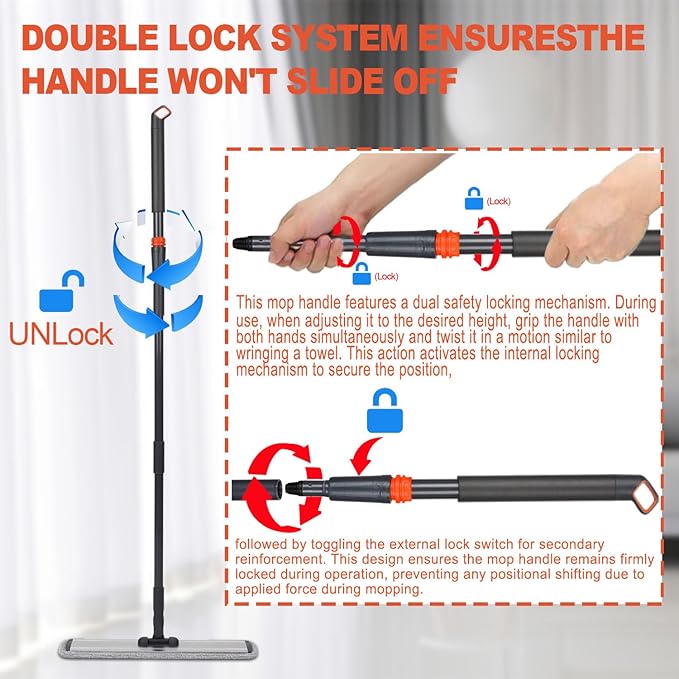 DOUBLE LOCK SYSTEM ENSURESTHE HANDLE WON'T SLIDE OFF

UNLock

(Lock)

(Lock)

This mop handle features a dual safety locking mechanism. During use, when adjusting it to the desired height, grip the handle with both hands simultaneously and twist it in a motion similar to wringing a towel. This action activates the internal locking mechanism to secure the position,

followed by toggling the external lock switch for secondary reinforcement. This design ensures the mop handle remains firmly locked during operation, preventing any positional shifting due to applied force during mopping.