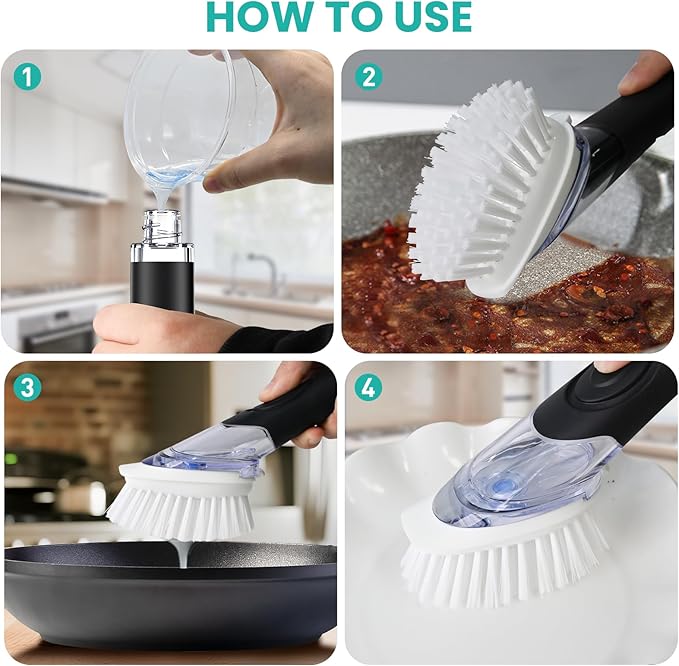 HOW TO USE

1

2

3

4