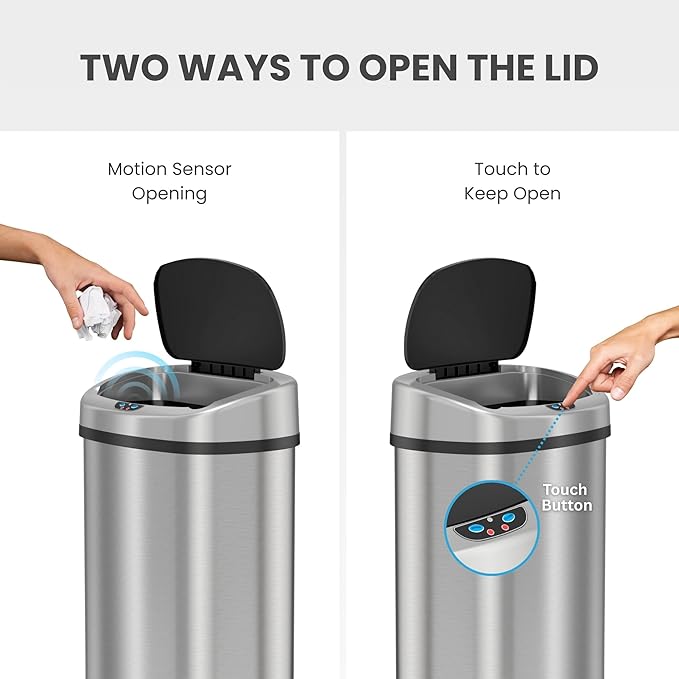 TWO WAYS TO OPEN THE LID

Motion Sensor Opening

Touch to Keep Open

Touch Button