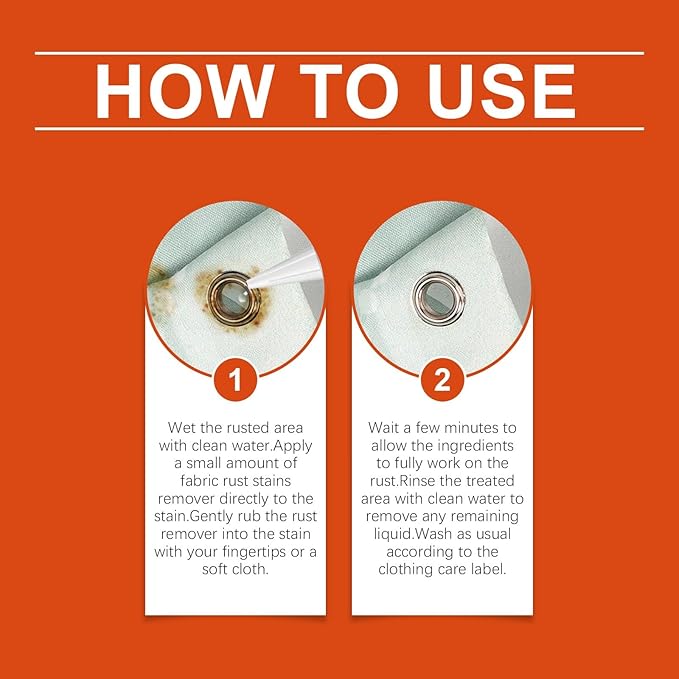 HOW TO USE

1

Wet the rusted area with clean water.Apply a small amount of fabric rust stains remover directly to the stain.Gently rub the rust remover into the stain with your fingertips or a soft cloth.

2

Wait a few minutes to allow the ingredients to fully work on the rust.Rinse the treated area with clean water to remove any remaining liquid.Wash as usual according to the clothing care label.