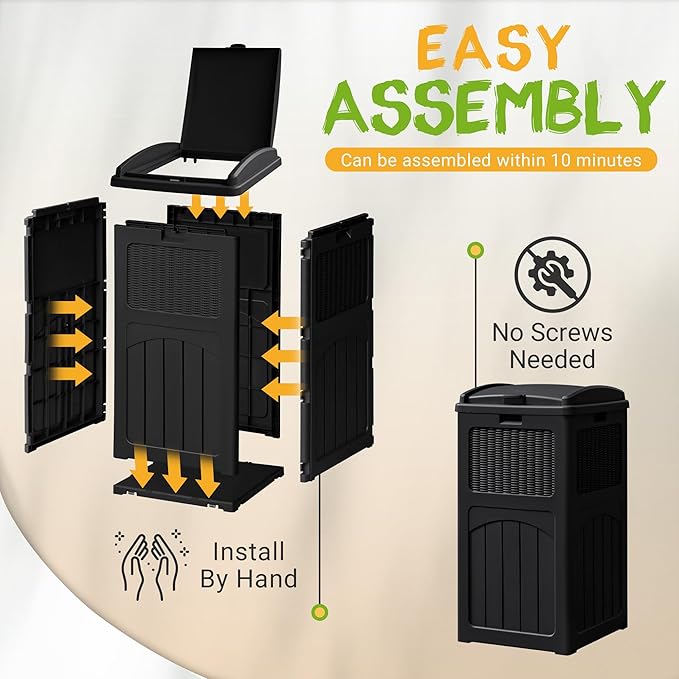 EASY
ASSEMBLY

Can be assembled within 10 minutes

No Screws Needed

Install By Hand