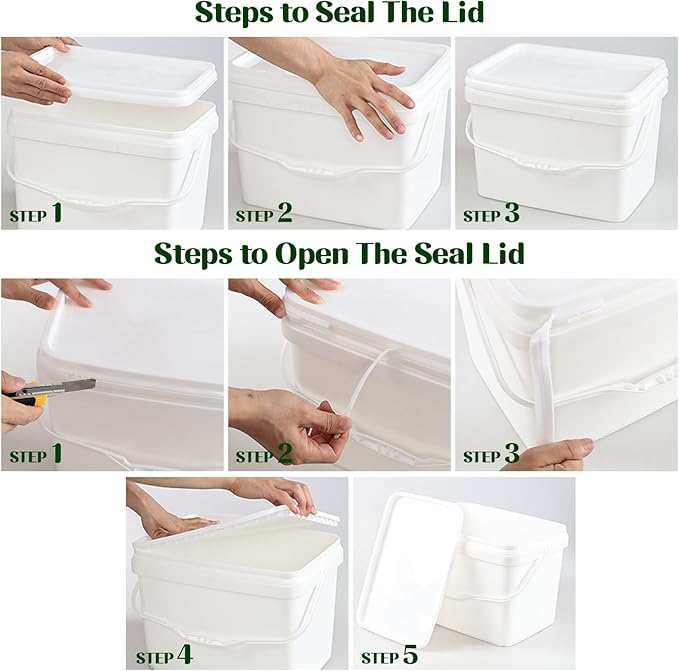 Steps to Seal The Lid

STEP 1

STEP 2

STEP 3

Steps to Open The Seal Lid

STEP 1

STEP 2

STEP 3

STEP 4

STEP 5