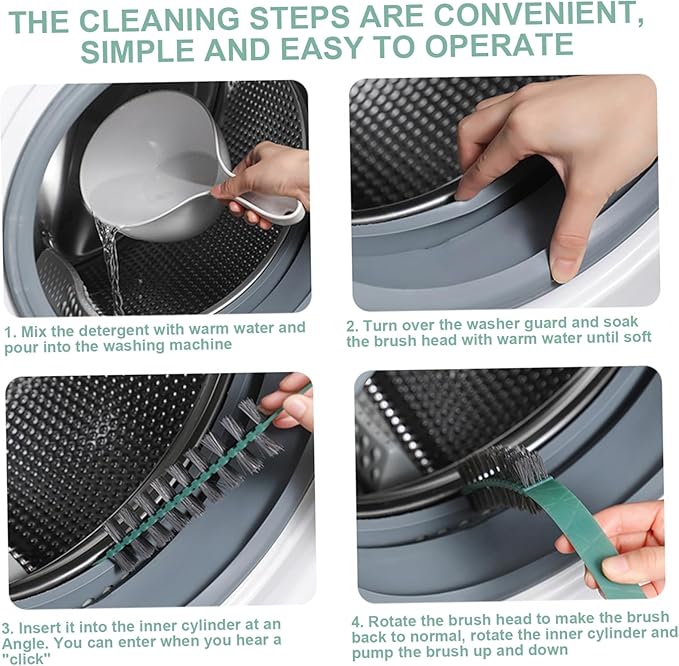 THE CLEANING STEPS ARE CONVENIENT, SIMPLE AND EASY TO OPERATE

1. Mix the detergent with warm water and pour into the washing machine

2. Turn over the washer guard and soak the brush head with warm water until soft

3. Insert it into the inner cylinder at an Angle. You can enter when you hear a "click"

4. Rotate the brush head to make the brush back to normal, rotate the inner cylinder and pump the brush up and down