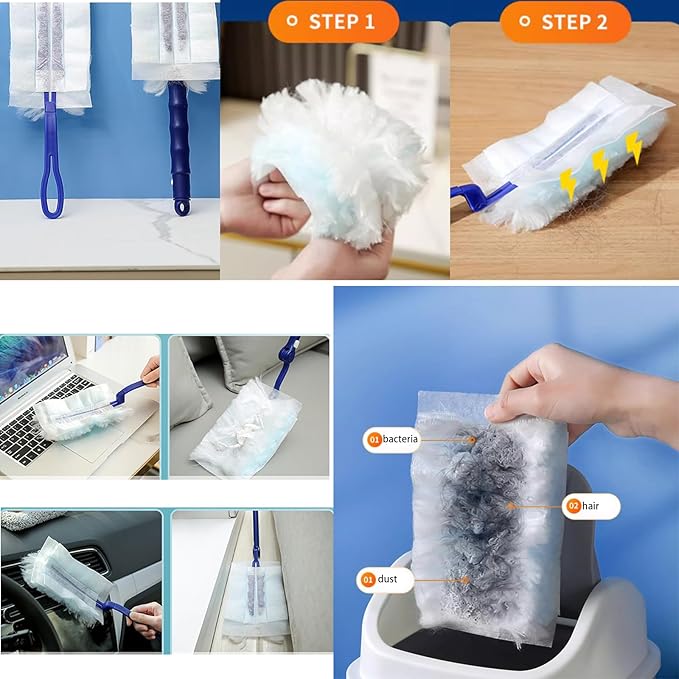 STEP 1

STEP 2

01 bacteria

02 hair

01 dust