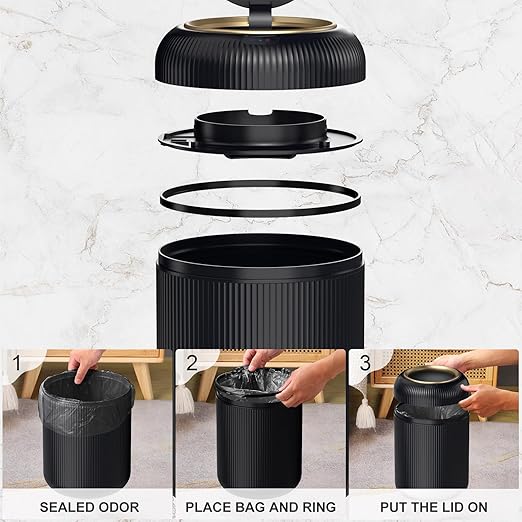 1

SEALED ODOR

2

PLACE BAG AND RING

3

PUT THE LID ON