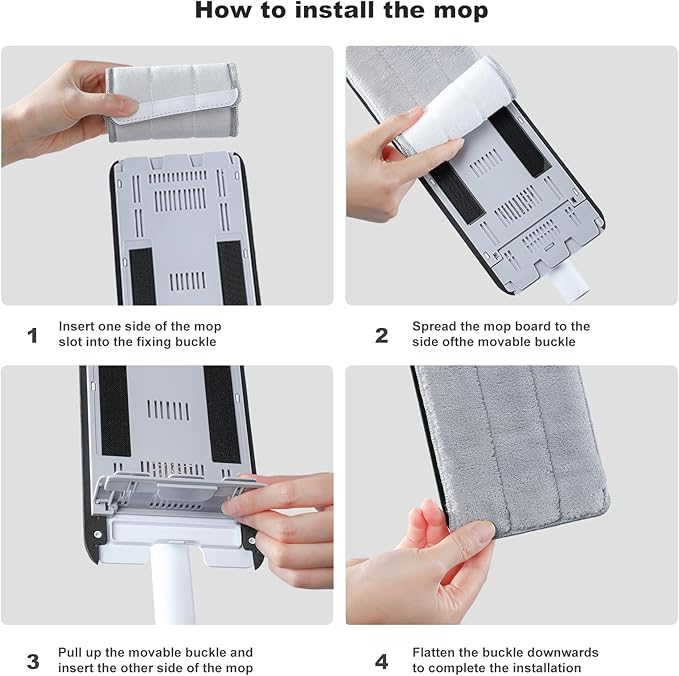 How to install the mop

1 Insert one side of the mop slot into the fixing buckle

2 Spread the mop board to the side ofthe movable buckle

3 Pull up the movable buckle and insert the other side of the mop

4 Flatten the buckle downwards to complete the installation