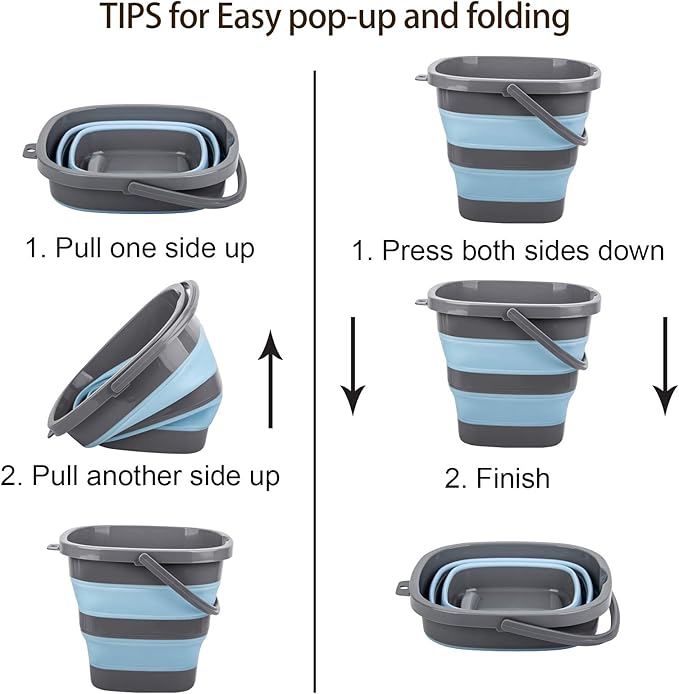 TIPS for Easy pop-up and folding

1. Pull one side up

2. Pull another side up

1. Press both sides down

2. Finish