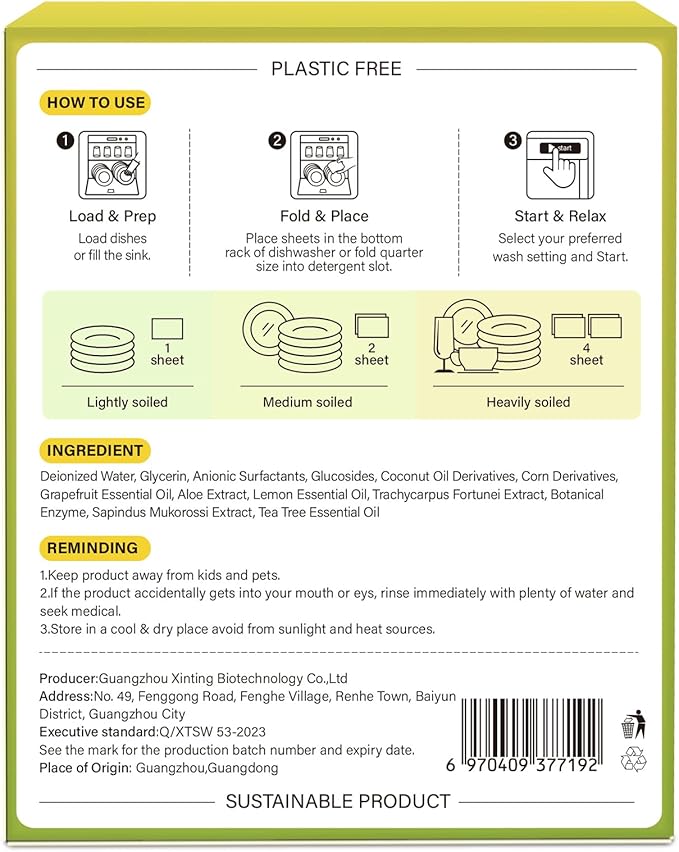 PLASTIC FREE

HOW TO USE

1
Load & Prep
Load dishes or fill the sink.

2
Fold & Place
Place sheets in the bottom rack of dishwasher or fold quarter size into detergent slot.

3
start
Start & Relax
Select your preferred wash setting and Start.

1 sheet
Lightly soiled

2 sheet
Medium soiled

4 sheet
Heavily soiled

INGREDIENT

Deionized Water, Glycerin, Anionic Surfactants, Glucosides, Coconut Oil Derivatives, Corn Derivatives, Grapefruit Essential Oil, Aloe Extract, Lemon Essential Oil, Trachycarpus Fortunei Extract, Botanical Enzyme, Sapindus Mukorossi Extract, Tea Tree Essential Oil

REMINDING

1.Keep product away from kids and pets.
2.If the product accidentally gets into your mouth or eys, rinse immediately with plenty of water and seek medical.
3.Store in a cool & dry place avoid from sunlight and heat sources.

Producer:Guangzhou Xinting Biotechnology Co.,Ltd
Address:No. 49, Fenggong Road, Fenghe Village, Renhe Town, Baiyun District, Guangzhou City
Executive standard:Q/XTSW 53-2023
See the mark for the production batch number and expiry date.
Place of Origin: Guangzhou,Guangdong

6 970409 377192

SUSTAINABLE PRODUCT