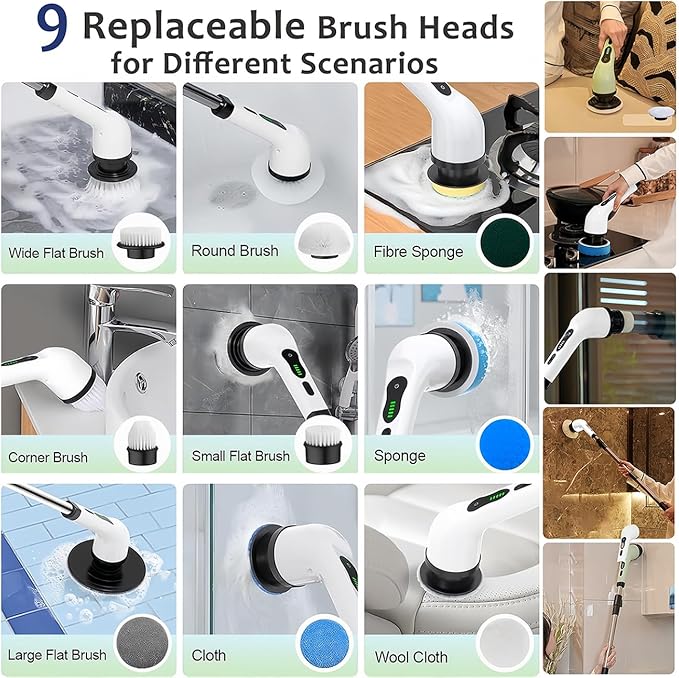 9 Replaceable Brush Heads for Different Scenarios

Wide Flat Brush

Round Brush

Fibre Sponge

Corner Brush

Small Flat Brush

Sponge

Large Flat Brush

Cloth

Wool Cloth