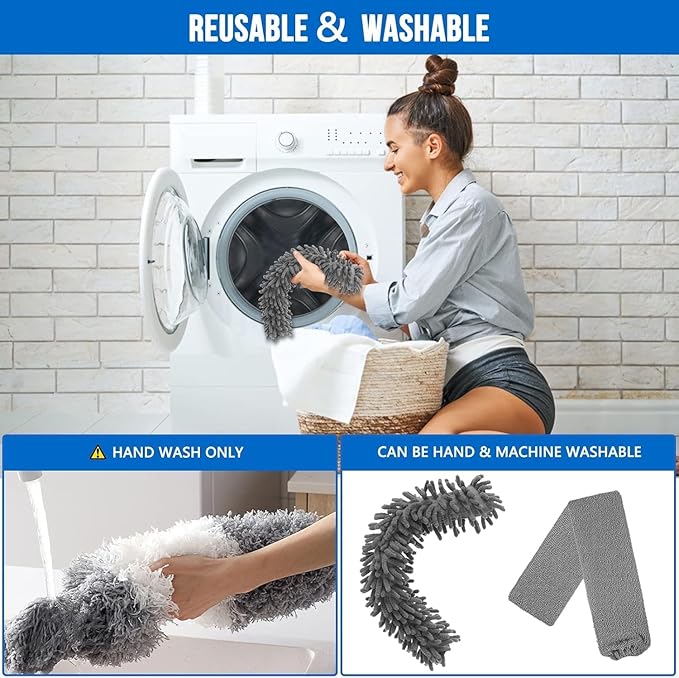 REUSABLE & WASHABLE

HAND WASH ONLY

CAN BE HAND & MACHINE WASHABLE