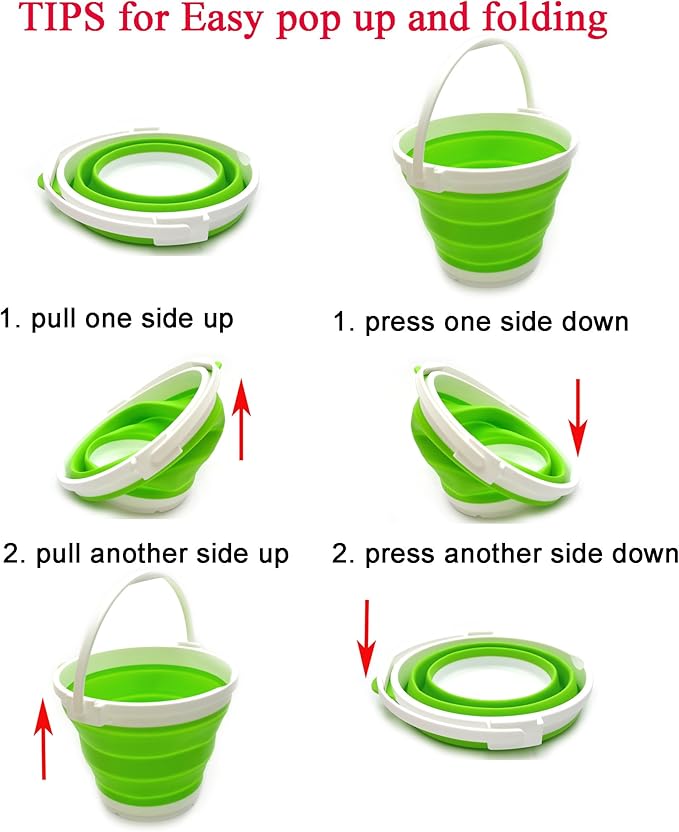 TIPS for Easy pop up and folding

1. pull one side up

2. pull another side up

1. press one side down

2. press another side down