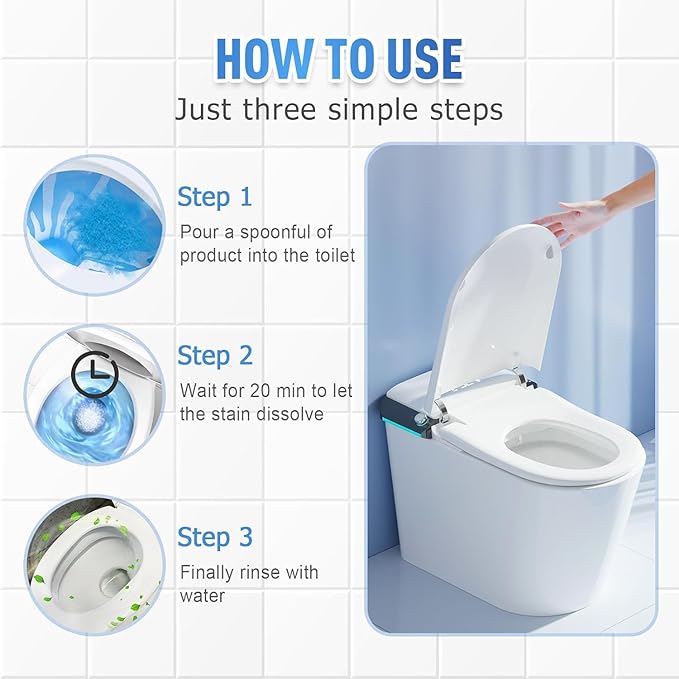 HOW TO USE
Just three simple steps

Step 1
Pour a spoonful of product into the toilet

Step 2
Wait for 20 min to let the stain dissolve

Step 3
Finally rinse with water