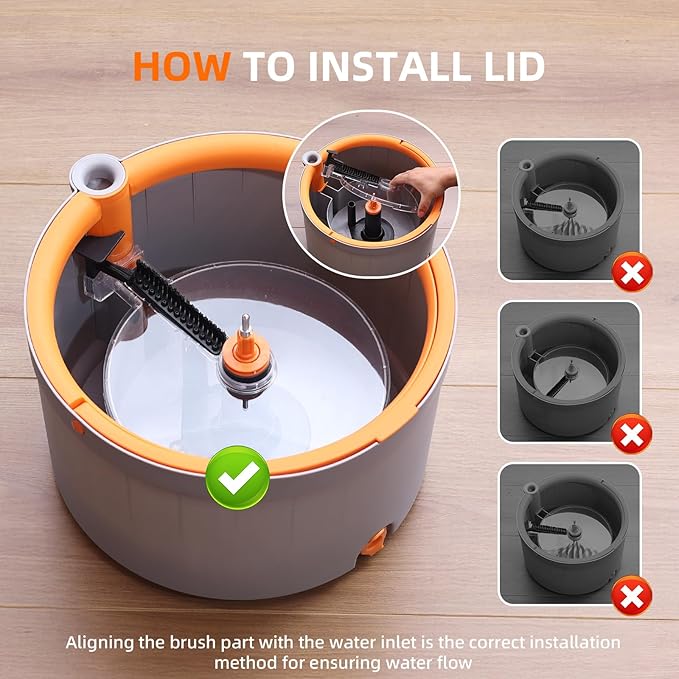 HOW TO INSTALL LID

Aligning the brush part with the water inlet is the correct installation method for ensuring water flow