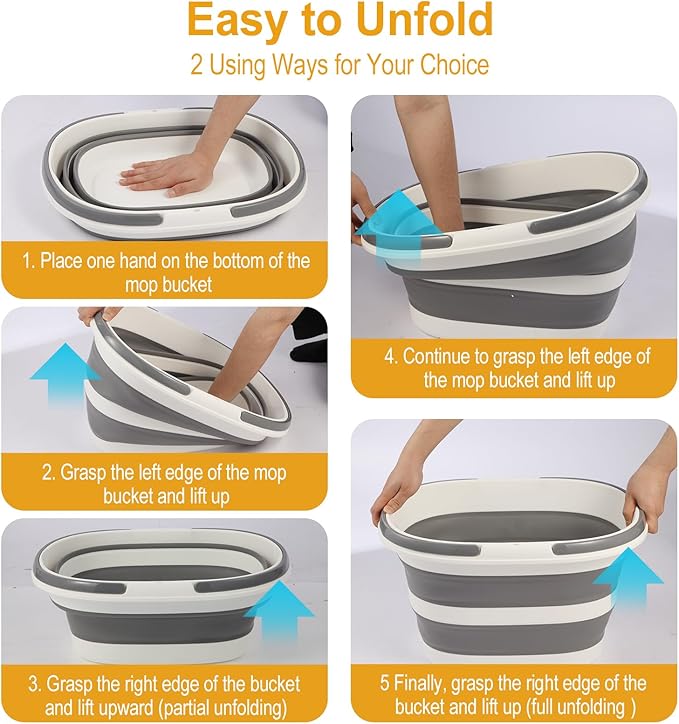 Easy to Unfold
2 Using Ways for Your Choice

1. Place one hand on the bottom of the mop bucket

2. Grasp the left edge of the mop bucket and lift up

3. Grasp the right edge of the bucket and lift upward (partial unfolding)

4. Continue to grasp the left edge of the mop bucket and lift up

5 Finally, grasp the right edge of the bucket and lift up (full unfolding )