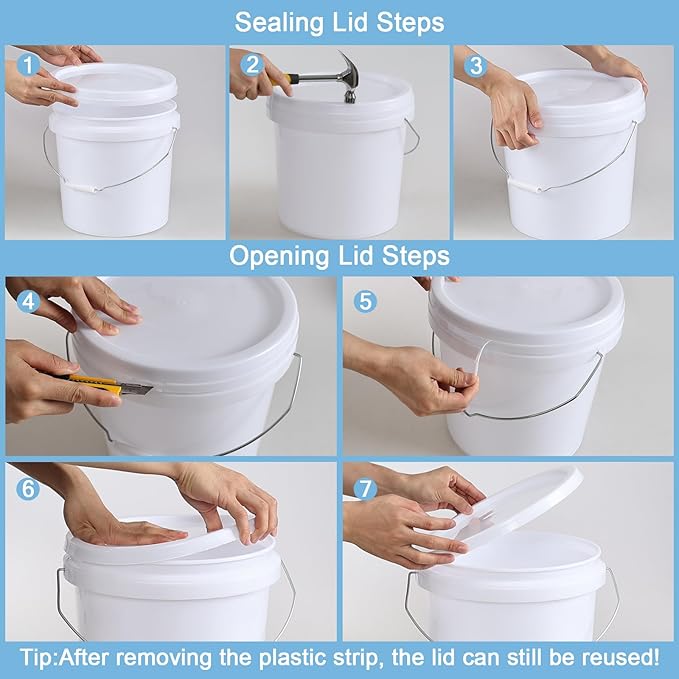 Sealing Lid Steps

1

2

3

Opening Lid Steps

4

5

6

7

Tip:After removing the plastic strip, the lid can still be reused!