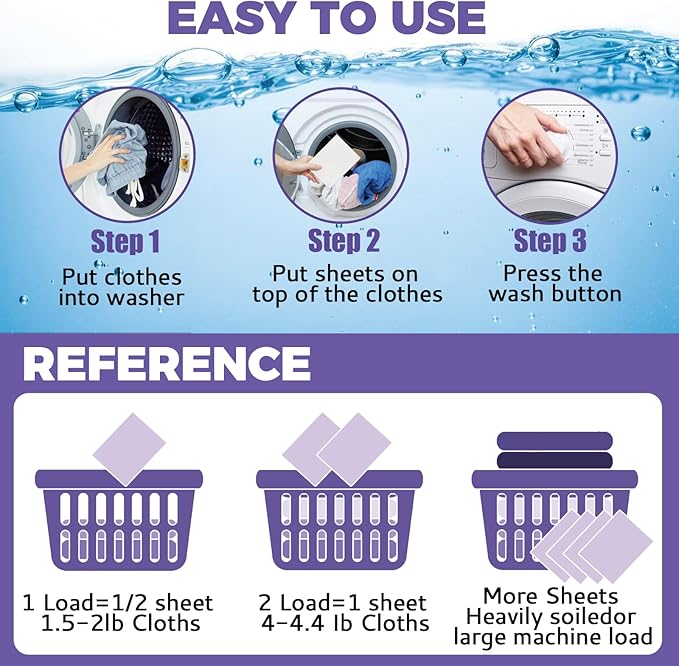 EASY TO USE

Step 1
Put clothes into washer

Step 2
Put sheets on top of the clothes

Step 3
Press the wash button

REFERENCE

1 Load=1/2 sheet
1.5-2lb Cloths

2 Load=1 sheet
4-4.4 lb Cloths

More Sheets
Heavily soiledor
large machine load