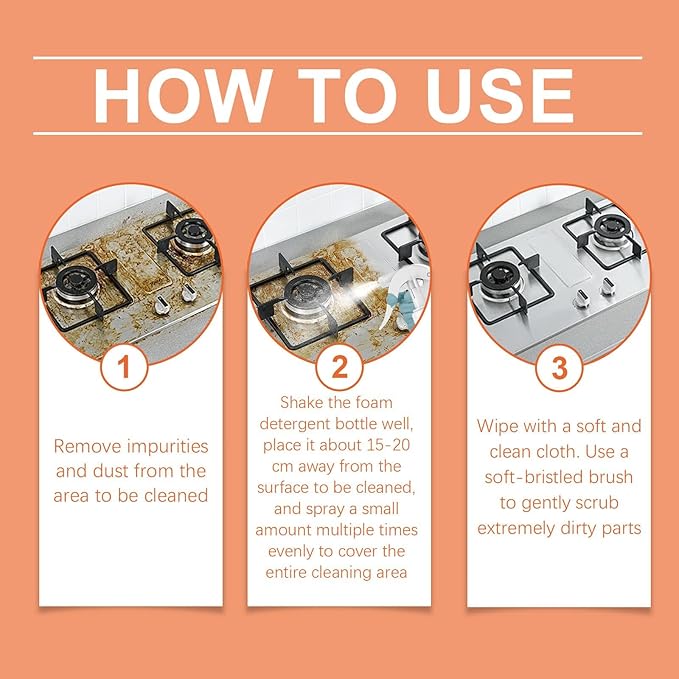 HOW TO USE

1

Remove impurities and dust from the area to be cleaned

2

Shake the foam detergent bottle well, place it about 15-20 cm away from the surface to be cleaned, and spray a small amount multiple times evenly to cover the entire cleaning area

3

Wipe with a soft and clean cloth. Use a soft-bristled brush to gently scrub extremely dirty parts