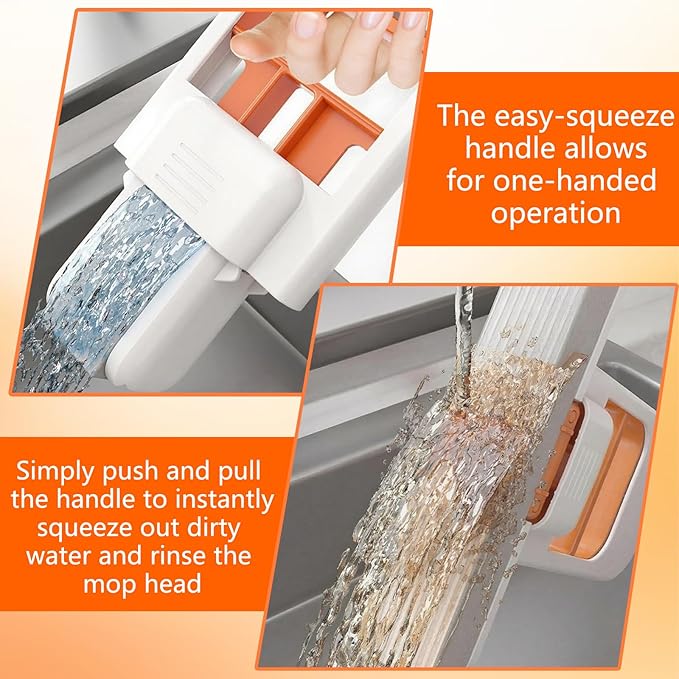 The easy-squeeze handle allows for one-handed operation

Simply push and pull the handle to instantly squeeze out dirty water and rinse the mop head