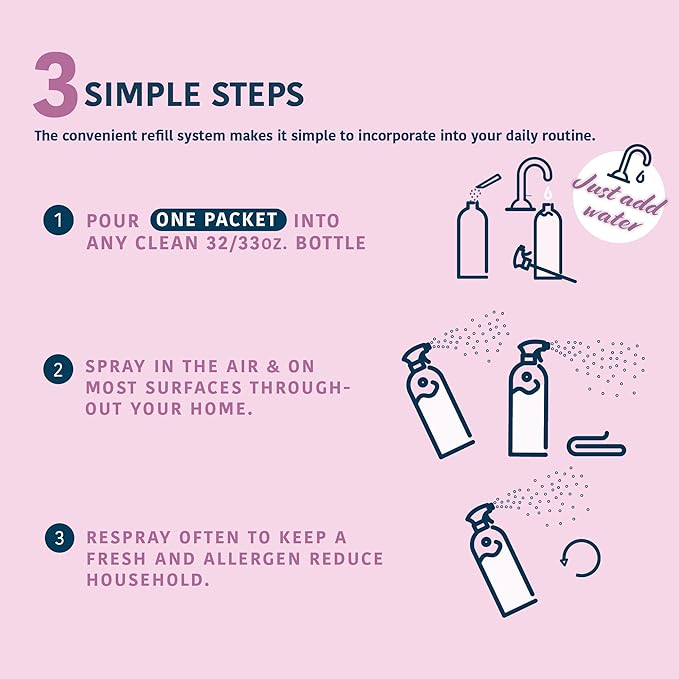 3 SIMPLE STEPS

The convenient refill system makes it simple to incorporate into your daily routine.

Just add water

1 POUR ONE PACKET INTO ANY CLEAN 32/33oz. BOTTLE

2 SPRAY IN THE AIR & ON MOST SURFACES THROUGHOUT YOUR HOME.

3 RESPRAY OFTEN TO KEEP A FRESH AND ALLERGEN REDUCE HOUSEHOLD.