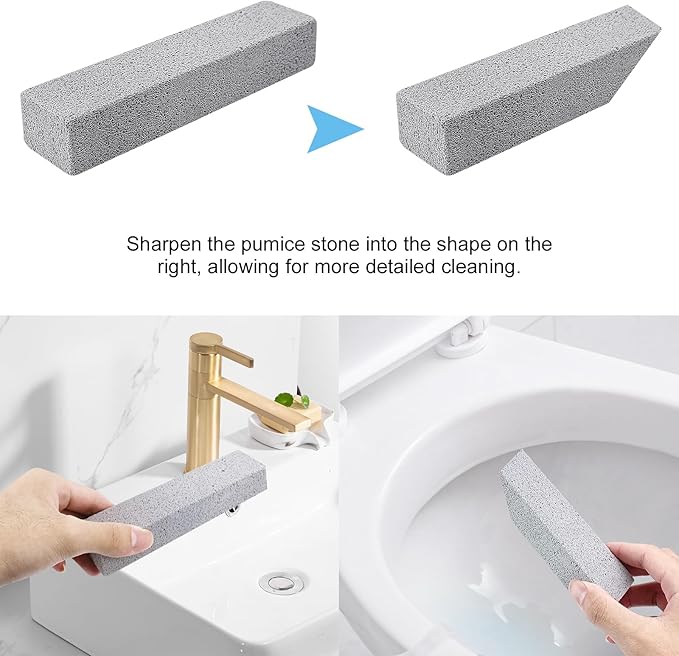 Sharpen the pumice stone into the shape on the right, allowing for more detailed cleaning.