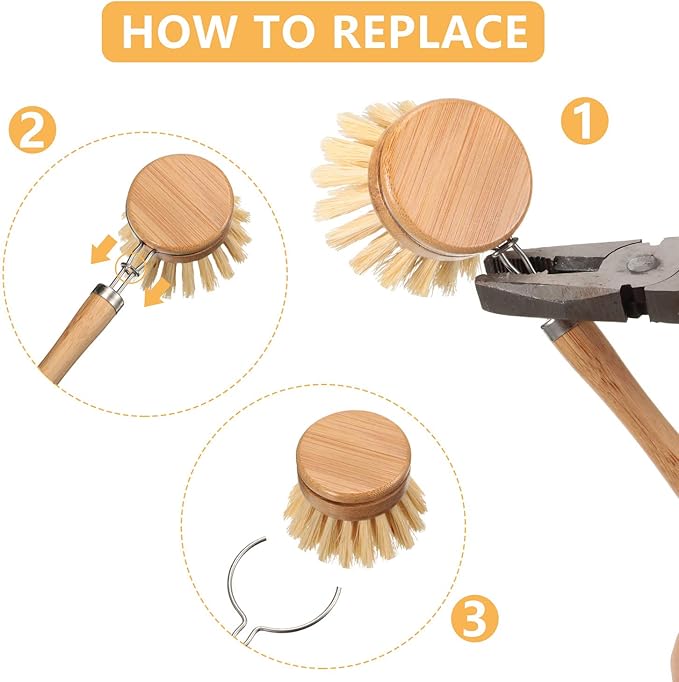 HOW TO REPLACE

2

1

3