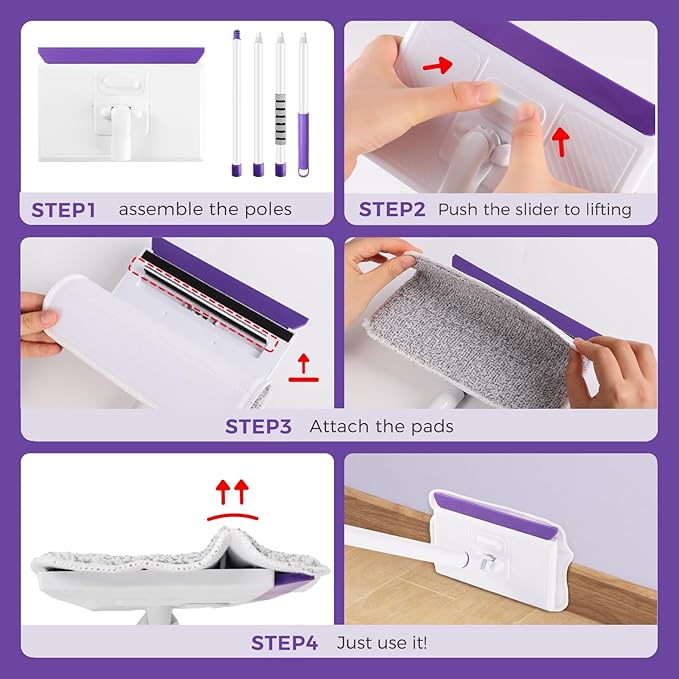 STEP1 assemble the poles

STEP2 Push the slider to lifting

STEP3 Attach the pads

STEP4 Just use it!