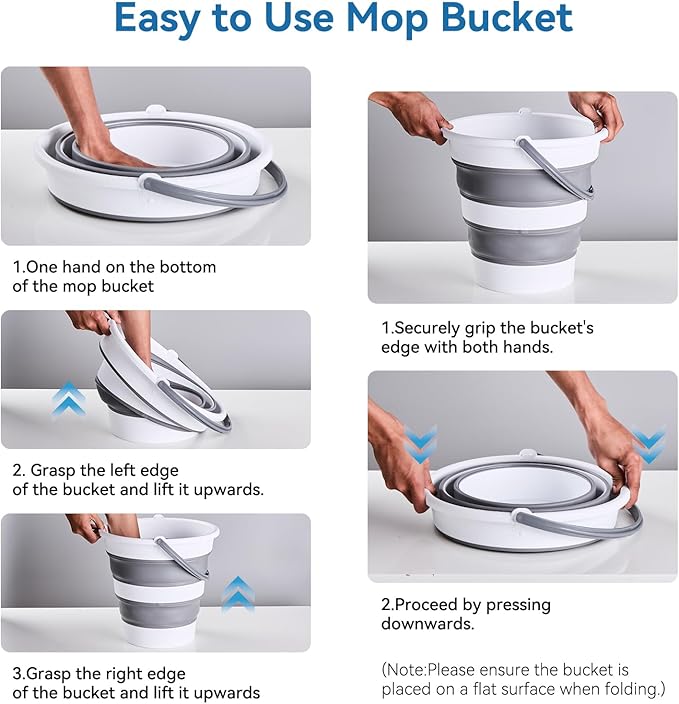 Easy to Use Mop Bucket

1.One hand on the bottom of the mop bucket

2. Grasp the left edge of the bucket and lift it upwards.

3.Grasp the right edge of the bucket and lift it upwards

1.Securely grip the bucket's edge with both hands.

2.Proceed by pressing downwards.

(Note:Please ensure the bucket is placed on a flat surface when folding.)