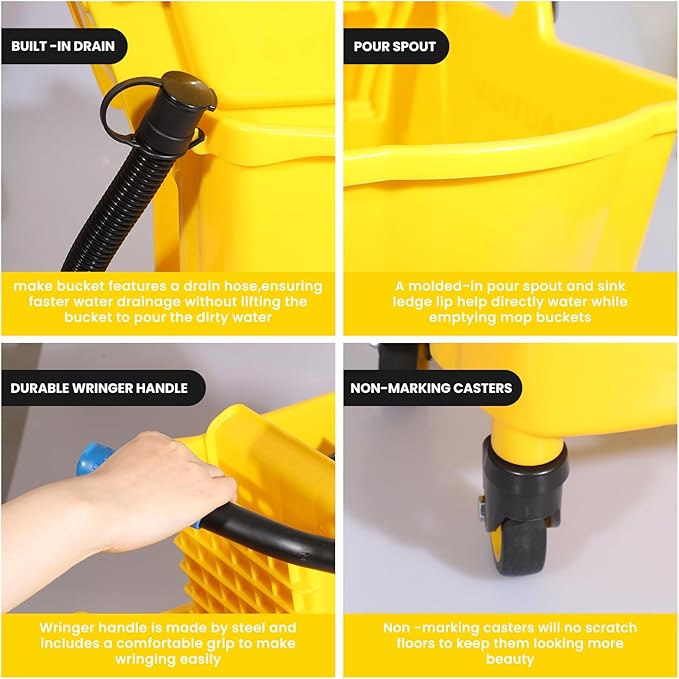 BUILT -IN DRAIN

make bucket features a drain hose,ensuring faster water drainage without lifting the bucket to pour the dirty water

POUR SPOUT

A molded-in pour spout and sink ledge lip help directly water while emptying mop buckets

DURABLE WRINGER HANDLE

Wringer handle is made by steel and includes a comfortable grip to make wringing easily

NON-MARKING CASTERS

Non -marking casters will no scratch floors to keep them looking more beauty