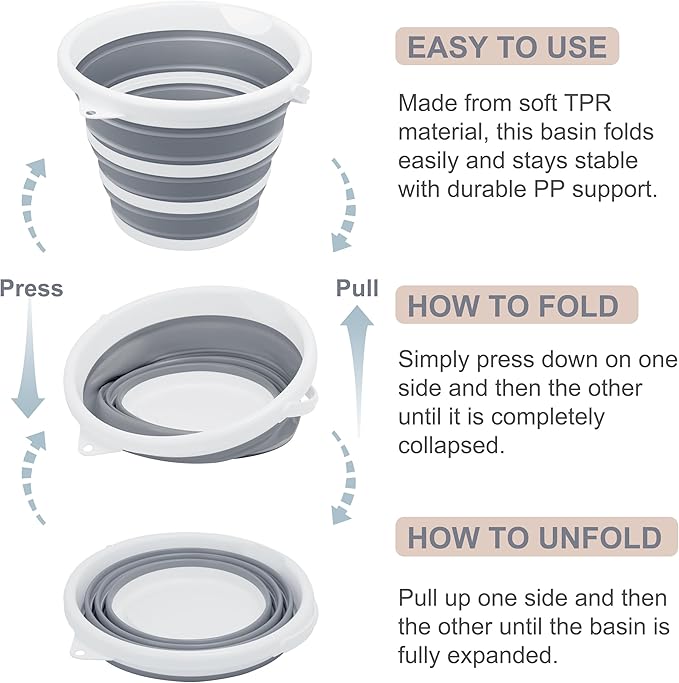 Press

Pull

EASY TO USE

Made from soft TPR material, this basin folds easily and stays stable with durable PP support.

HOW TO FOLD

Simply press down on one side and then the other until it is completely collapsed.

HOW TO UNFOLD

Pull up one side and then the other until the basin is fully expanded.