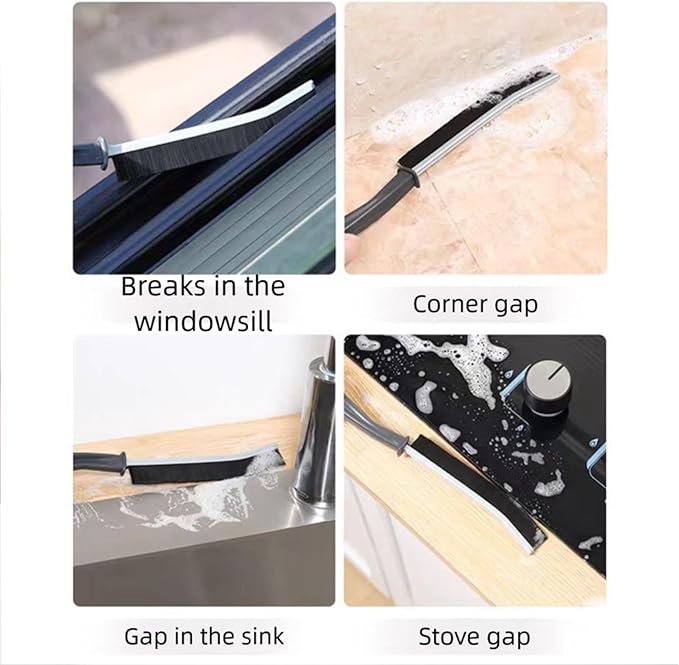 Breaks in the windowsill

Corner gap

Gap in the sink

Stove gap