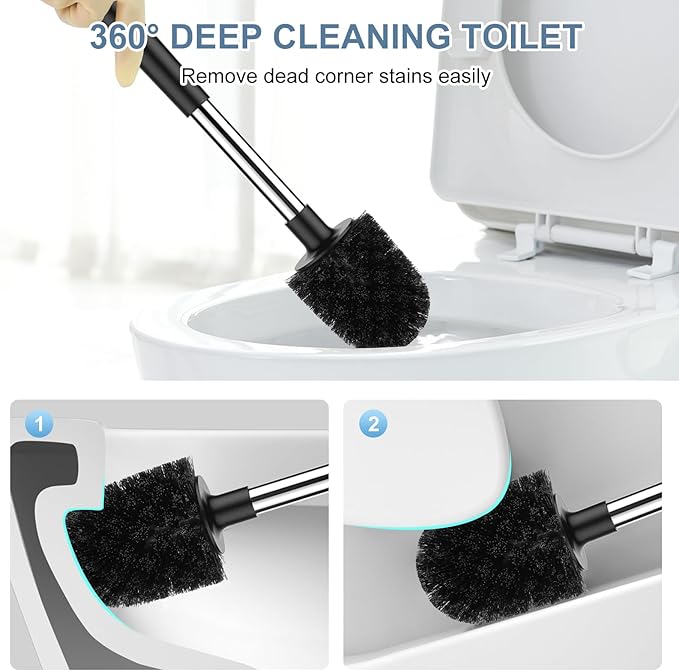 360° DEEP CLEANING TOILET
Remove dead corner stains easily

1

2