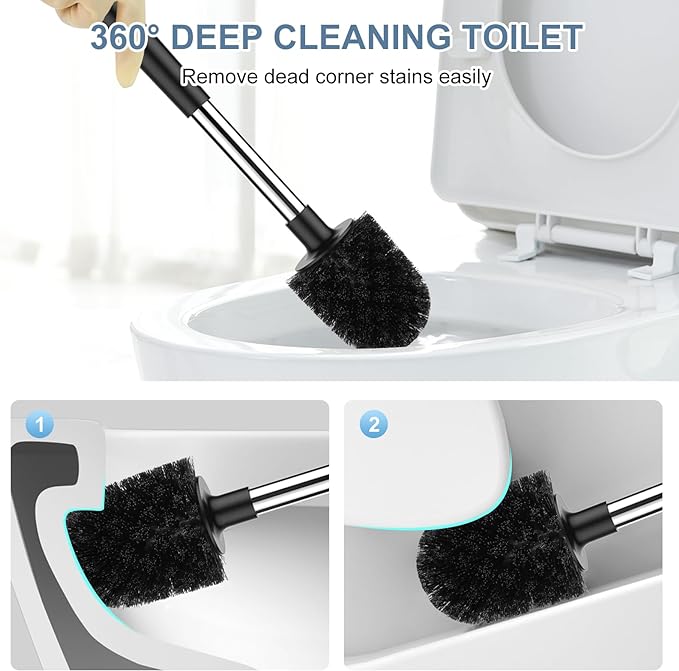 360° DEEP CLEANING TOILET

Remove dead corner stains easily

1

2